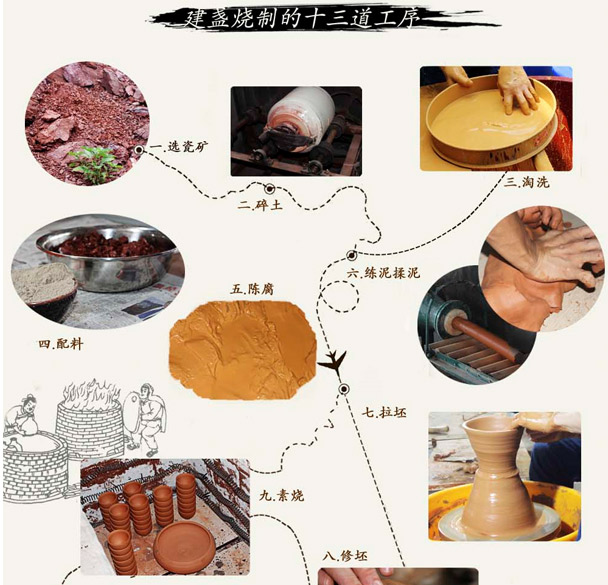 建盏烧制的十三道工序

一.选瓷矿

二.碎土

三.淘洗

四.配料

五.陈腐

六.练泥揉泥

七.拉坯

八.修坯

九.素烧